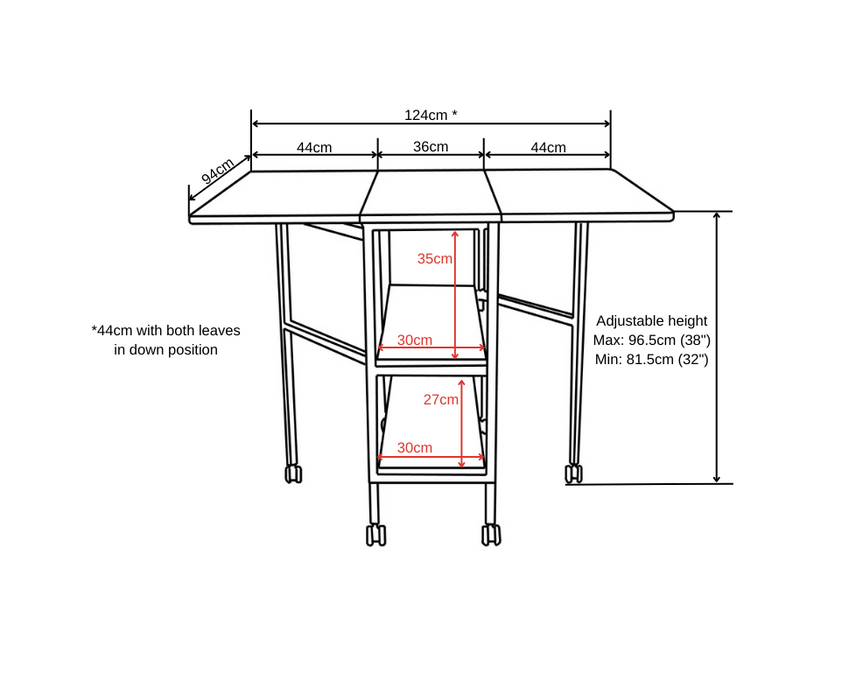 124cm *

44cm

36cm

44cm

94cm

35cm

30cm

27cm

30cm

*44cm with both leaves in down position

Adjustable height
Max: 96.5cm (38")
Min: 81.5cm (32")