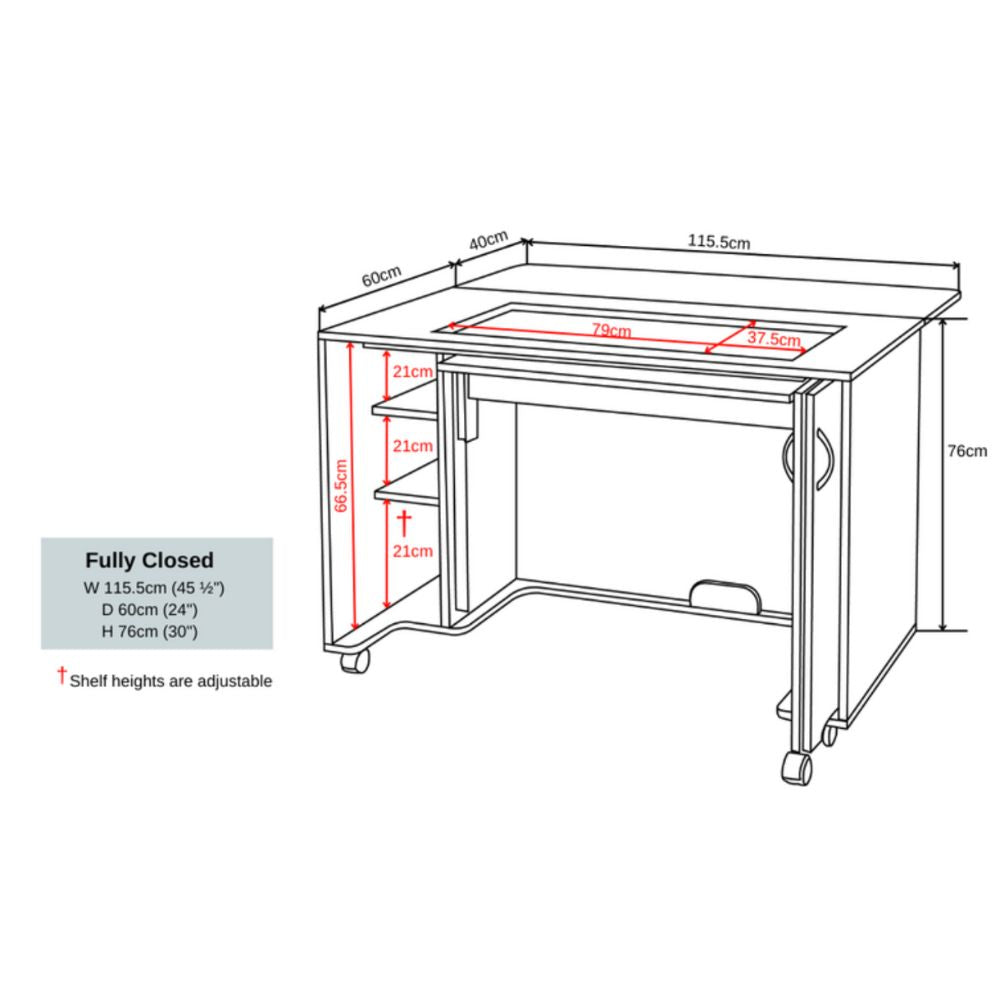 40cm
115.5cm
60cm
79cm
37.5cm
21cm
21cm
66.5cm
†
21cm
76cm

Fully Closed
W 115.5cm (45 ½")
D 60cm (24")
H 76cm (30")

† Shelf heights are adjustable