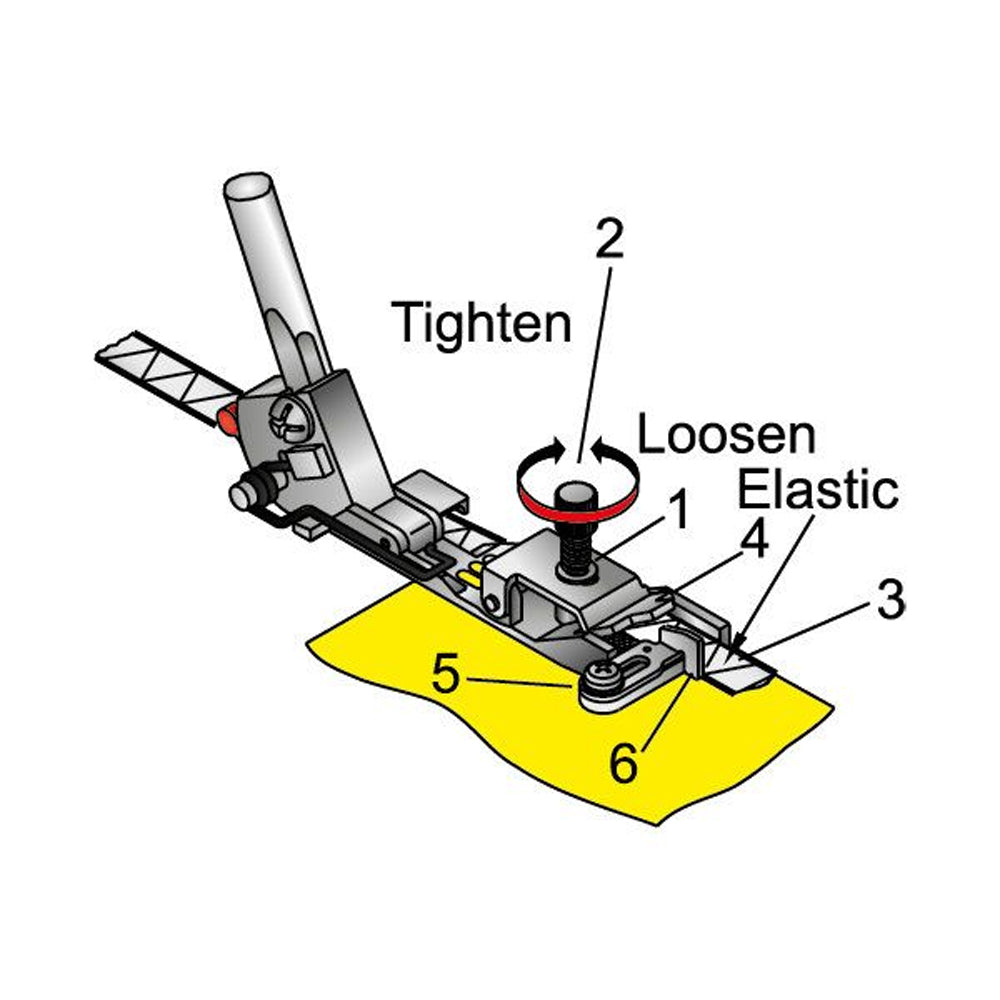 2
Tighten
Loosen
Elastic
1
4
3
5
6