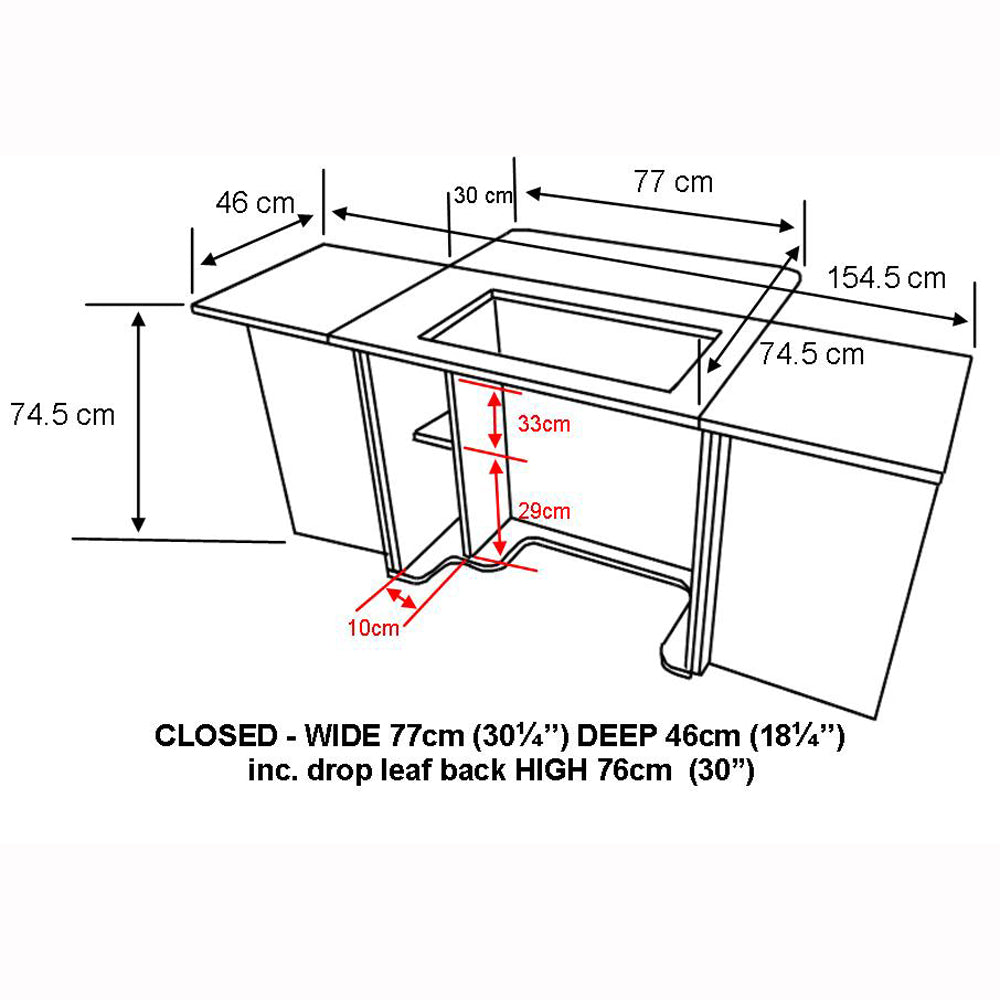 46 cm

30 cm

77 cm

154.5 cm

74.5 cm

74.5 cm

33cm

29cm

10cm

CLOSED - WIDE 77cm (30¼”) DEEP 46cm (18¼”)
inc. drop leaf back HIGH 76cm (30”)