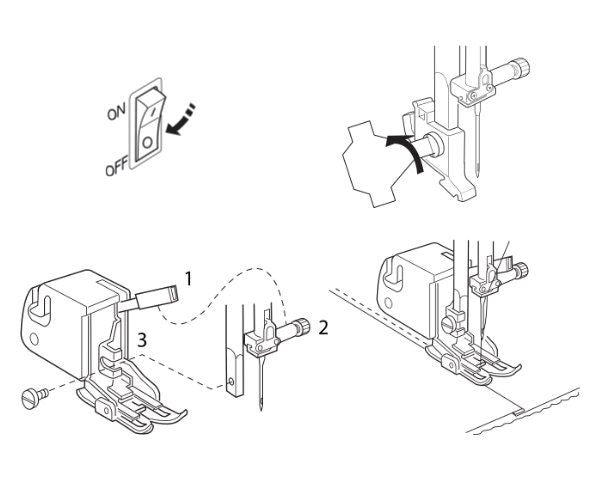 ON
OFF
1
2
3